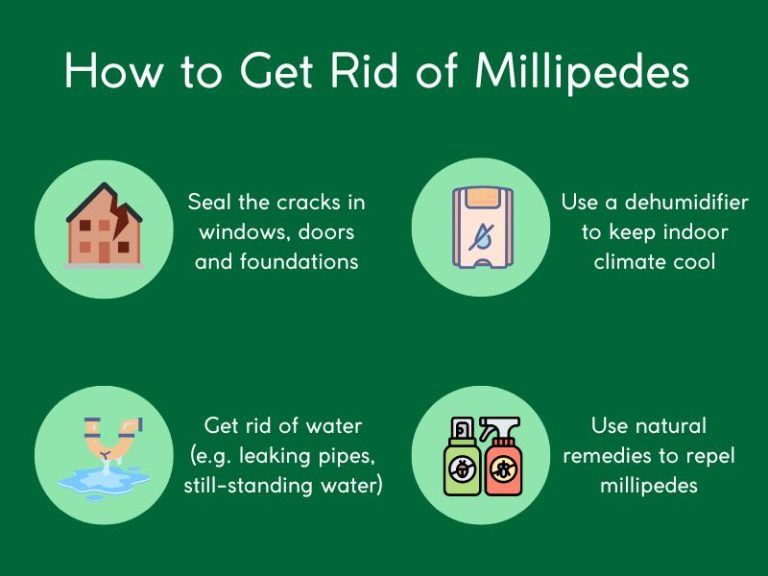 How to Get Rid of Millipedes

Seal the cracks in windows, doors and foundations

Use a dehumidifier to keep indoor climate cool

Get rid of water (e.g. leaking pipes, still-standing water)

Use natural remedies to repel millipedes